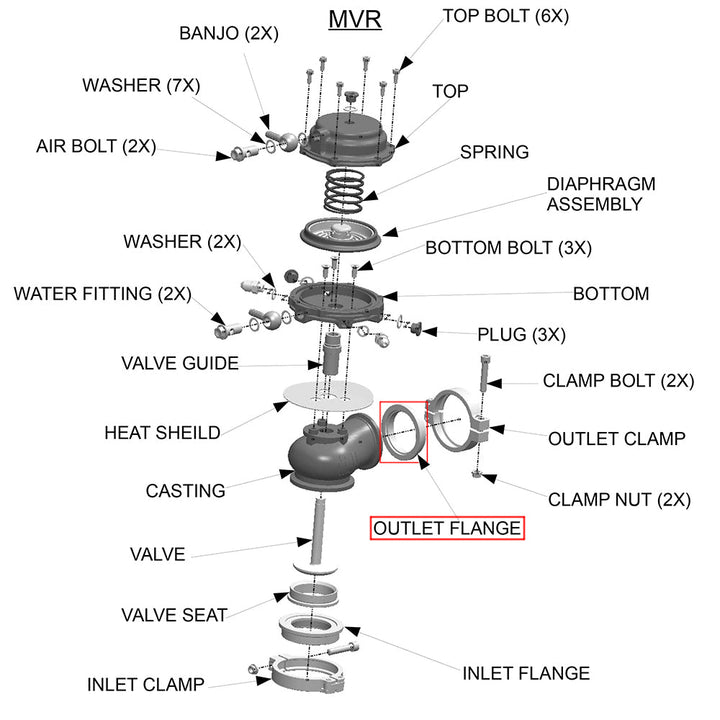 MVR

TOP BOLT (6X)
BANJO (2X)
WASHER (7X)
TOP
AIR BOLT (2X)
SPRING
DIAPHRAGM ASSEMBLY
WASHER (2X)
BOTTOM BOLT (3X)
WATER FITTING (2X)
BOTTOM
PLUG (3X)
VALVE GUIDE
CLAMP BOLT (2X)
HEAT SHEILD
OUTLET CLAMP
CASTING
CLAMP NUT (2X)
OUTLET FLANGE
VALVE
VALVE SEAT
INLET FLANGE
INLET CLAMP